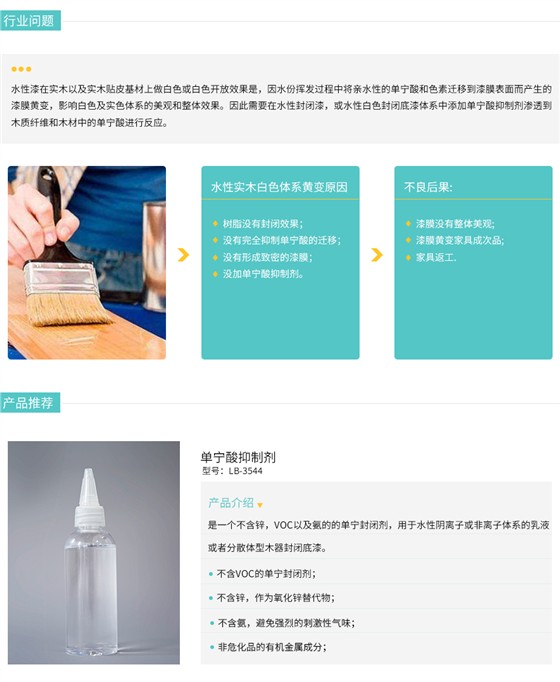 行业问题

水性漆在实木以及实木贴皮基材上做白色或白色开放效果是，因水份挥发过程中将亲水性的单宁酸和色素迁移到漆膜表面而产生的漆膜黄变，影响白色及实色体系的美观和整体效果。因此需要在水性封闭漆，或水性白色封闭底漆体系中添加单宁酸抑制剂渗透到木质纤维和木材中的单宁酸进行反应。

水性实木白色体系黄变原因

树脂没有封闭效果；
没有完全抑制单宁酸的迁移；
没有形成致密的漆膜；
没加单宁酸抑制剂。

不良后果:

漆膜没有整体美观；
漆膜黄变家具成次品；
家具返工.

产品推荐

单宁酸抑制剂
型号：LB-3544

产品介绍

是一个不含锌，VOC以及氨的的单宁封闭剂，用于水性阴离子或非离子体系的乳液或者分散体型木器封闭底漆。

不含VOC的单宁封闭剂；
不含锌，作为氧化锌替代物；
不含氨，避免强烈的刺激性气味；
非危化品的有机金属成分；